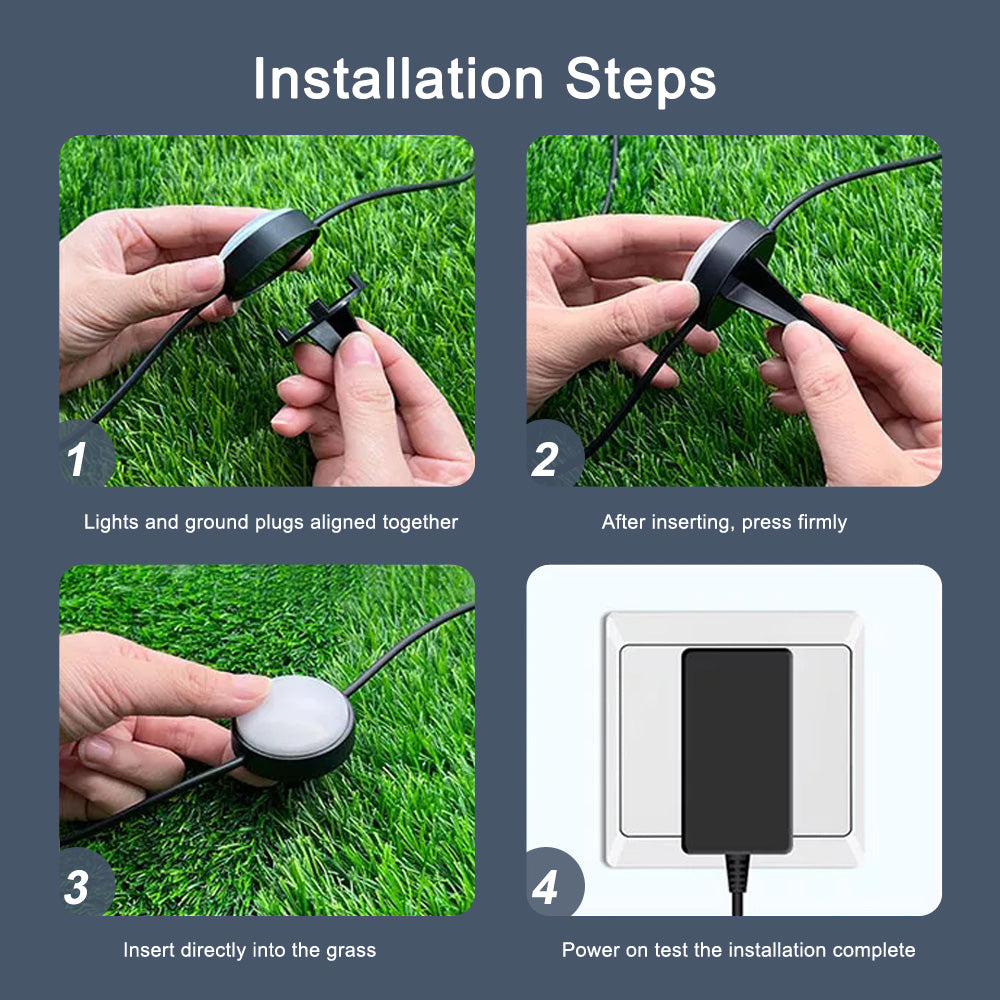 Installation Steps

1

Lights and ground plugs aligned together

2

After inserting, press firmly

3

Insert directly into the grass

4

Power on test the installation complete