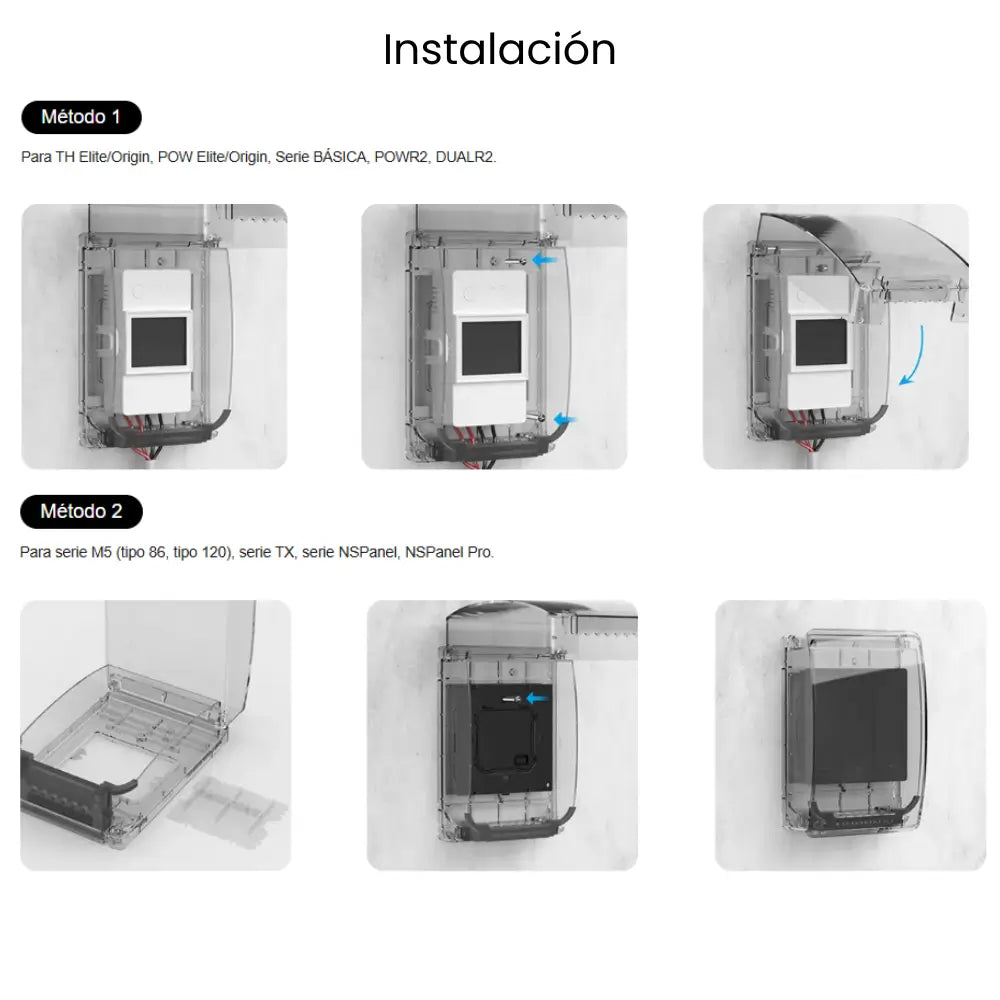 Instalación

Método 1

Para TH Elite/Origin, POW Elite/Origin, Serie BÁSICA, POWR2, DUALR2.

Método 2

Para serie M5 (tipo 86, tipo 120), serie TX, serie NSPanel, NSPanel Pro.