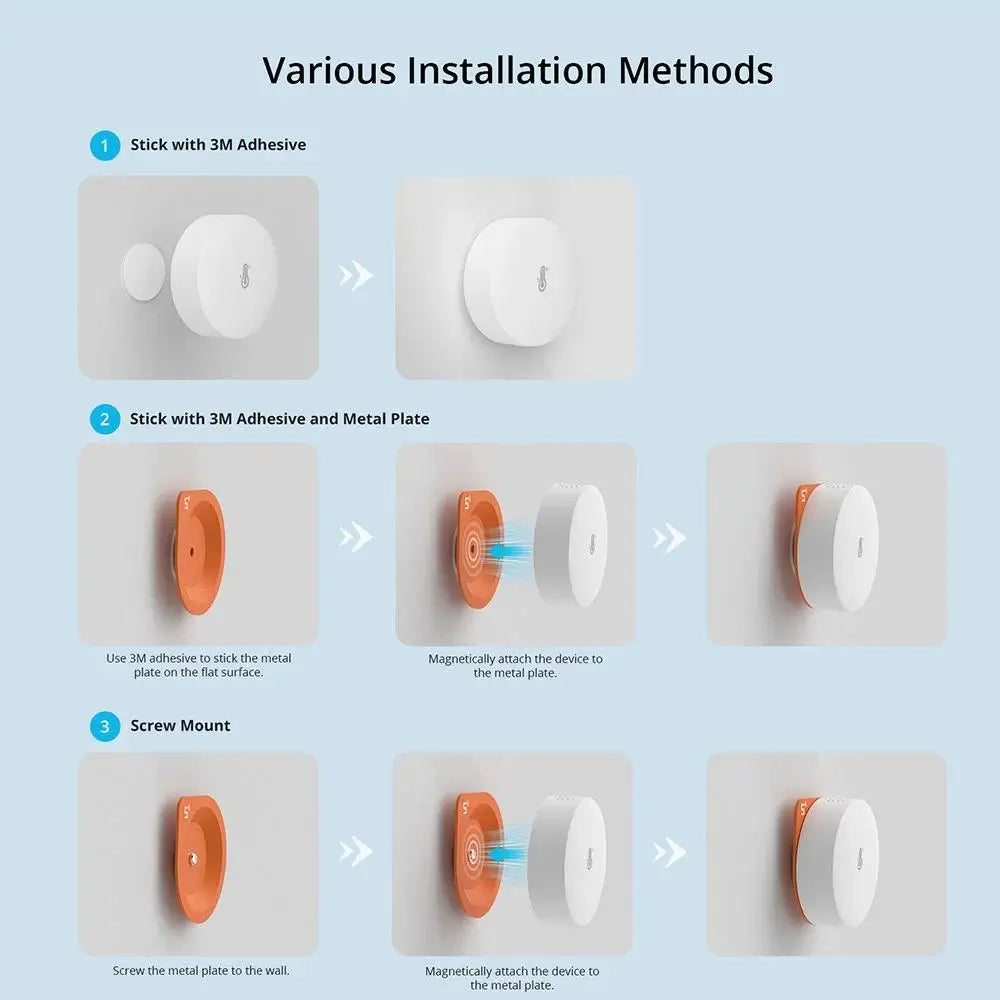 Various Installation Methods

1 Stick with 3M Adhesive

2 Stick with 3M Adhesive and Metal Plate

Use 3M adhesive to stick the metal plate on the flat surface.

Magnetically attach the device to the metal plate.

3 Screw Mount

Screw the metal plate to the wall.

Magnetically attach the device to the metal plate.